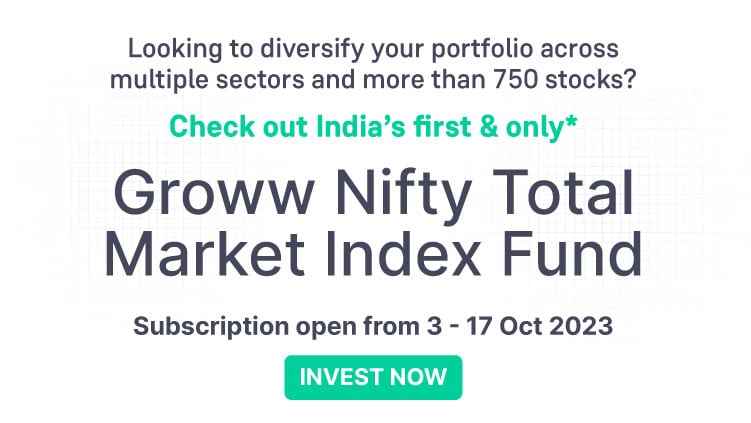 Looking to diversify your portfolio across multiple sectors and more than 750 stocks?

Check out India's first & only*

Groww Nifty Total Market Index Fund

Subscription open from 3 - 17 Oct 2023

INVEST NOW